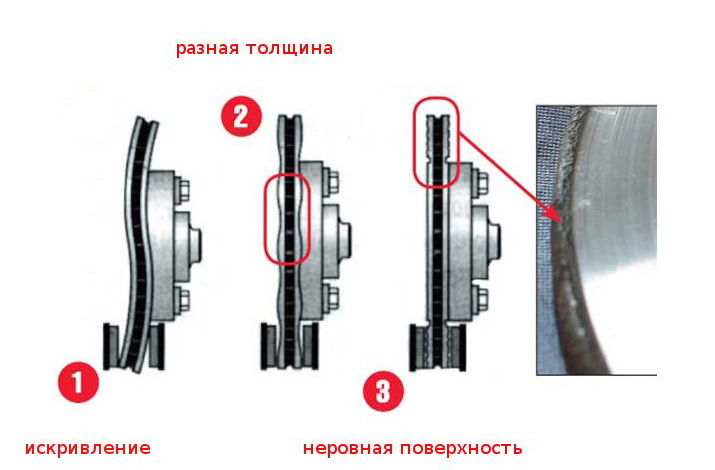 разная толщина

2

1

3

искривление

неровная поверхность